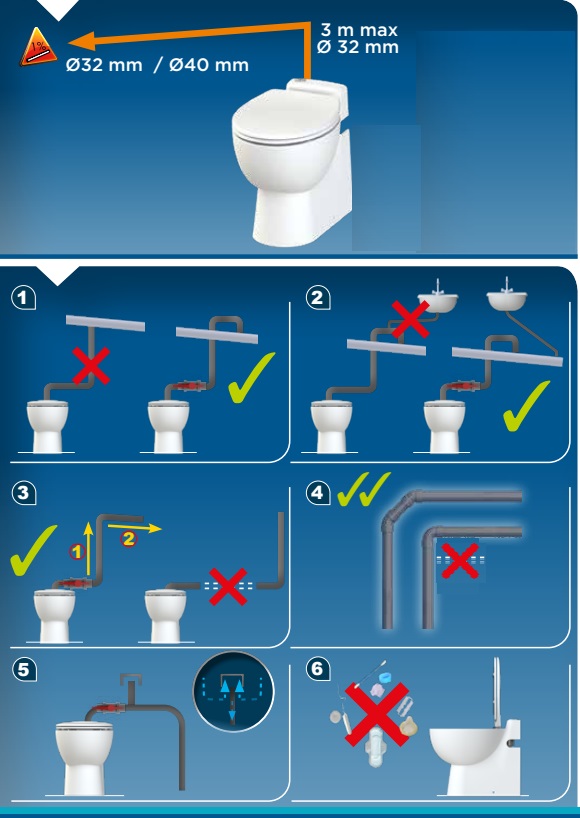 1%
Ø32 mm / Ø40 mm
3 m max
Ø 32 mm

1

2

3
1
2

4

5

6